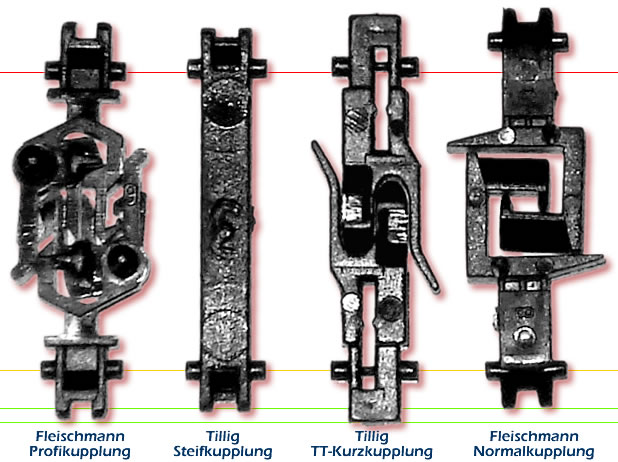 Fleischmann Profikupplung

Tillig Steifkupplung

Tillig TT-Kurzkupplung

Fleischmann Normalkupplung